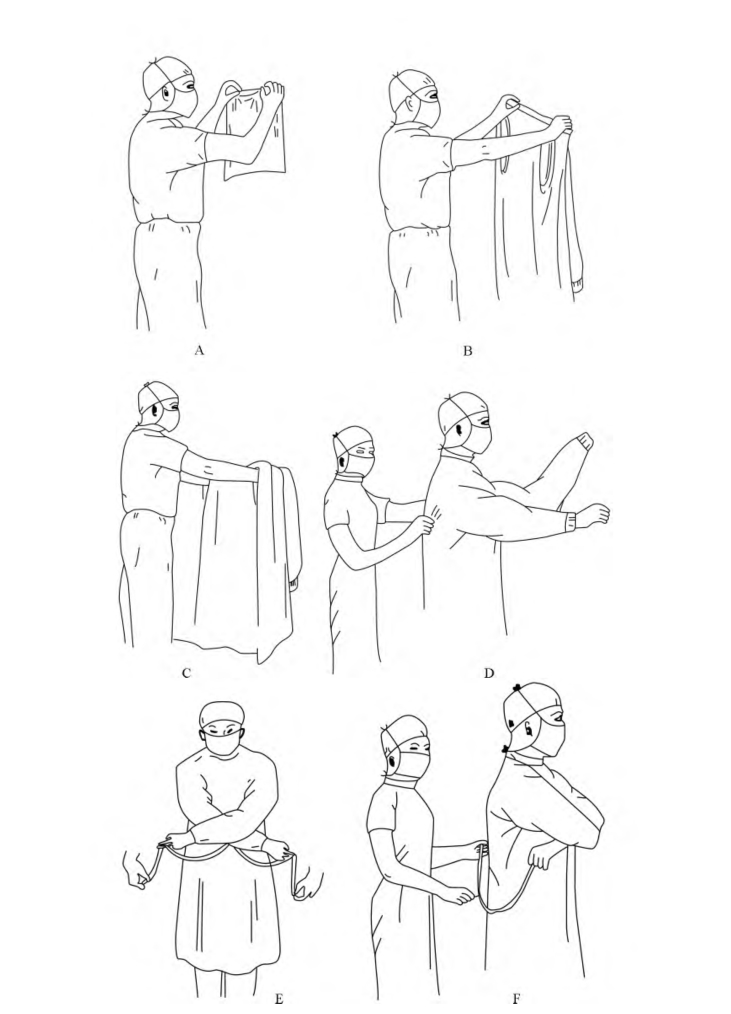 A

B

C

D

E

F