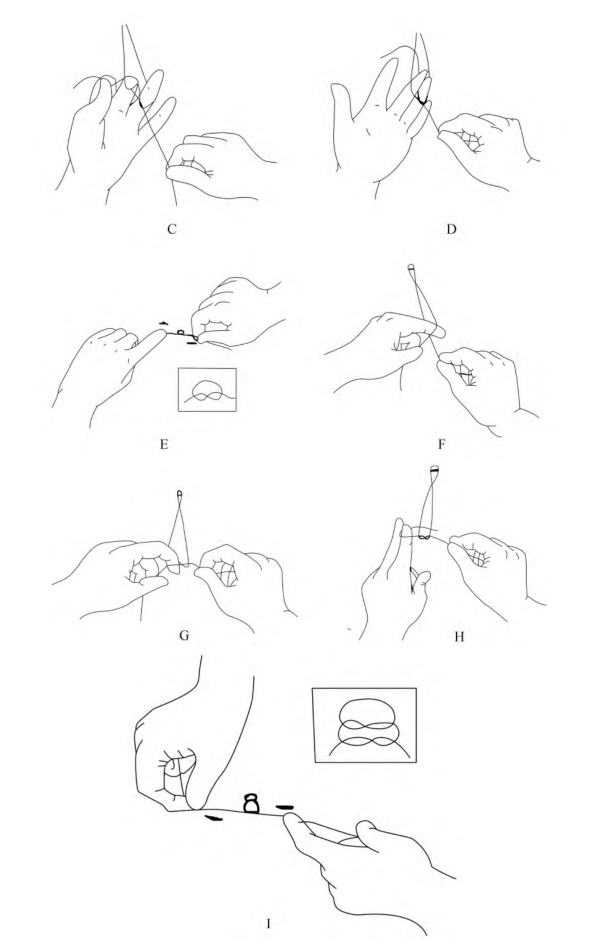 C

D

E

F

G

H

I