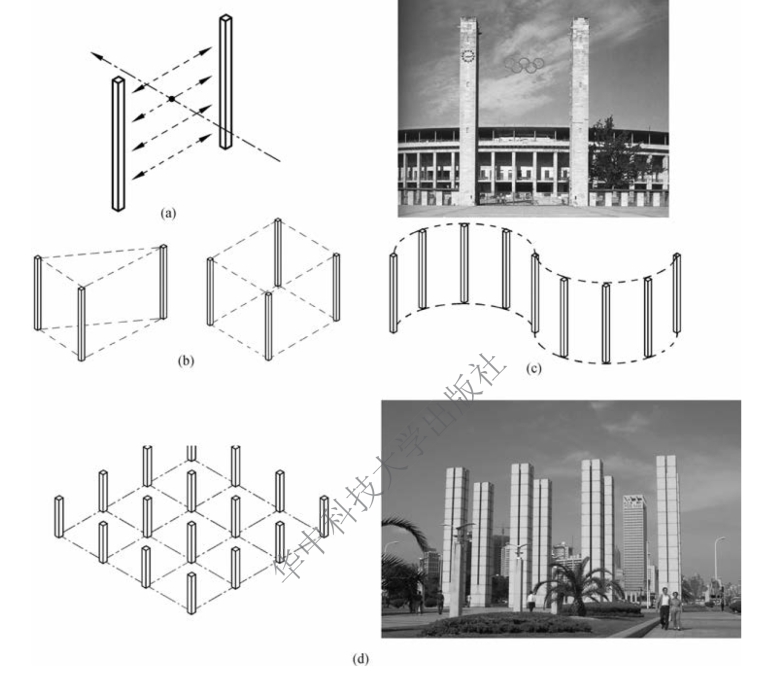 (a)

(b)

(c)

华中科技大学出版社

(d)