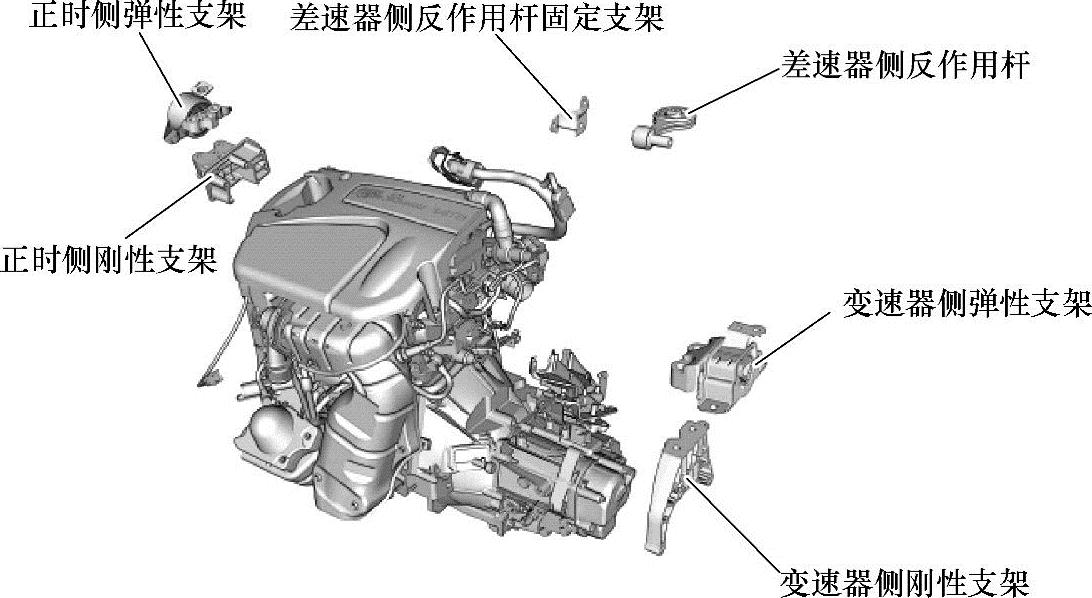 正时侧弹性支架
差速器侧反作用杆固定支架
差速器侧反作用杆
正时侧刚性支架
变速器侧弹性支架
变速器侧刚性支架