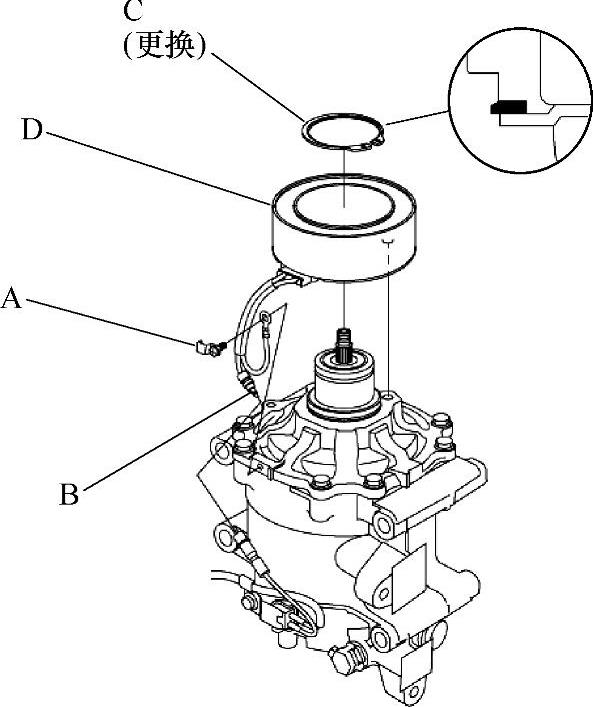 C
(更换)

D

A

B