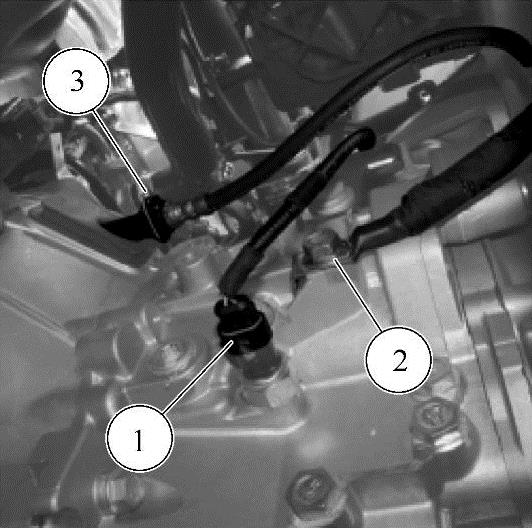 3
2
1