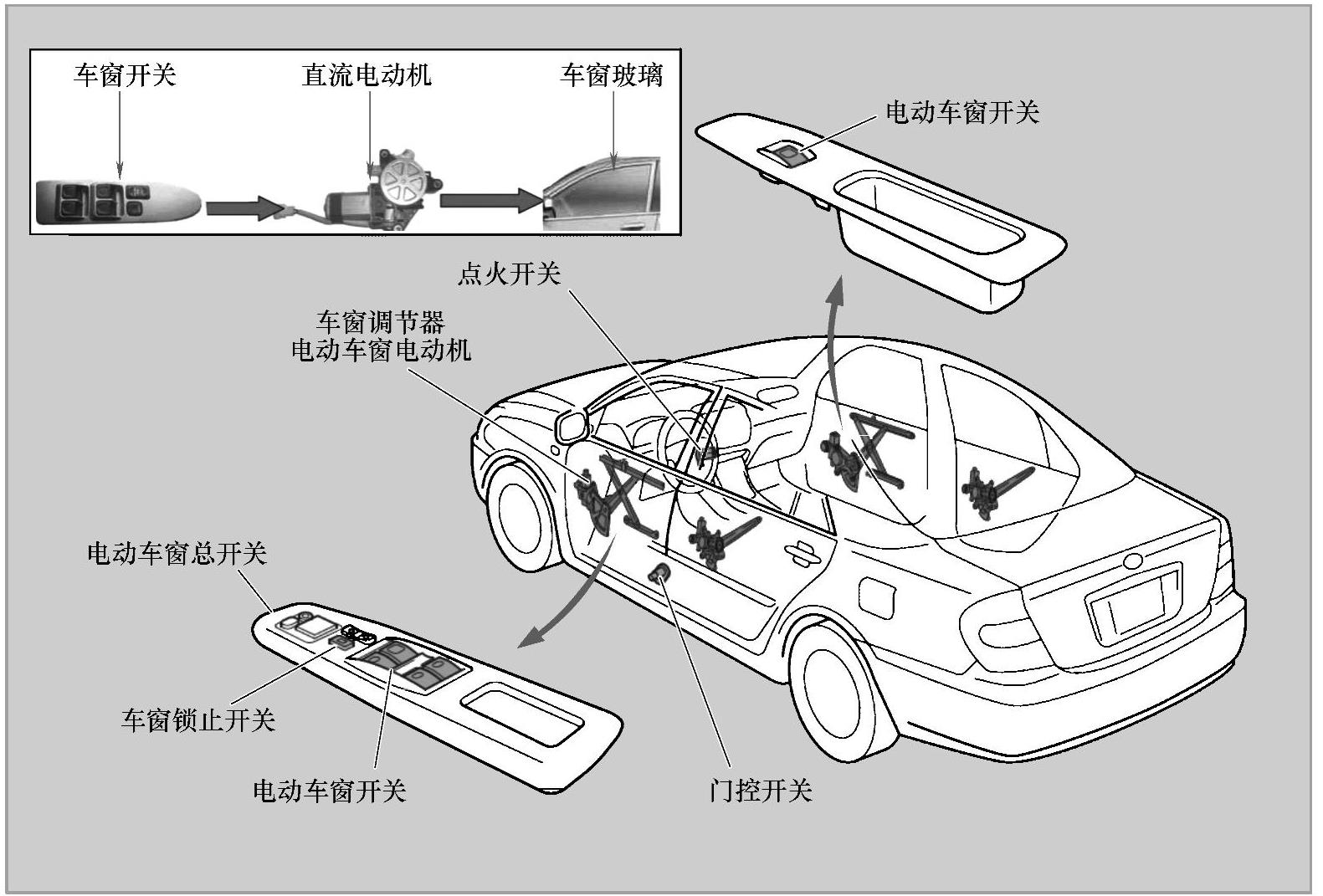 车窗开关
直流电动机
车窗玻璃

电动车窗开关

点火开关

车窗调节器
电动车窗电动机

电动车窗总开关

车窗锁止开关

电动车窗开关

门控开关