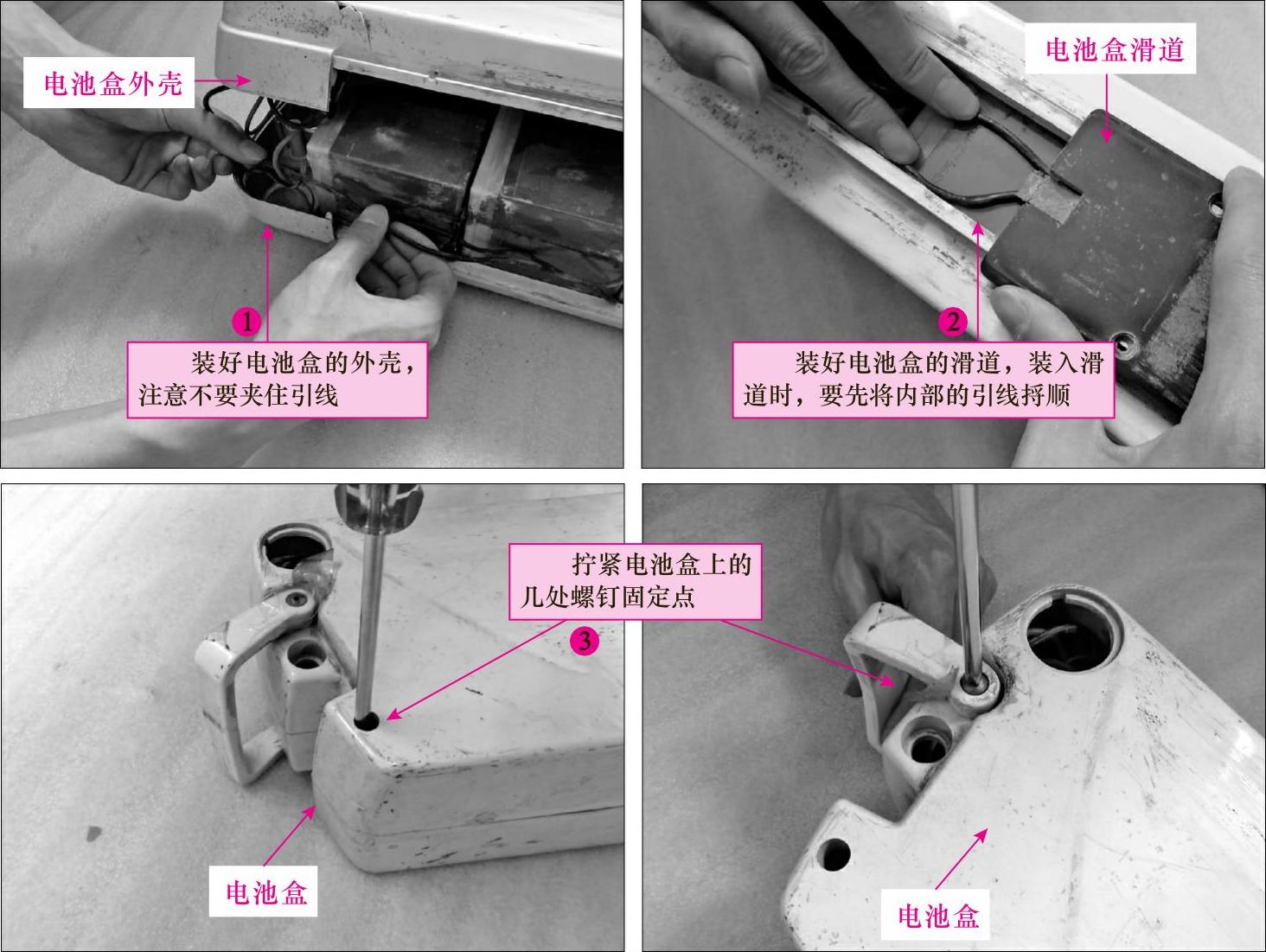 电池盒外壳

1

装好电池盒的外壳，注意不要夹住引线

电池盒滑道

2

装好电池盒的滑道，装入滑道时，要先将内部的引线捋顺

拧紧电池盒上的几处螺钉固定点

3

电池盒

电池盒