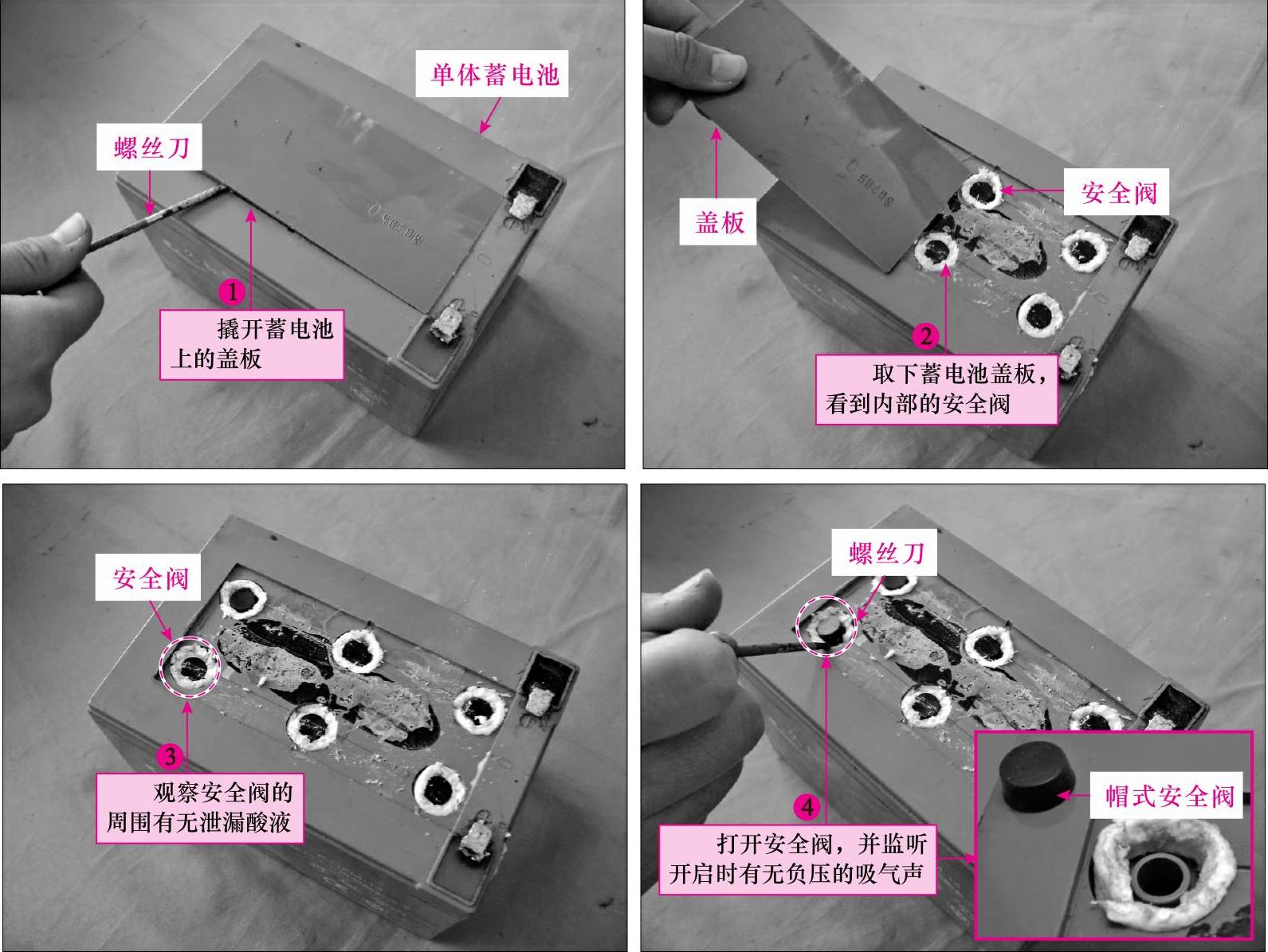 单体蓄电池

螺丝刀

1 撬开蓄电池上的盖板

盖板

安全阀

2 取下蓄电池盖板，看到内部的安全阀

安全阀

3 观察安全阀的周围有无泄漏酸液

螺丝刀

4 打开安全阀，并监听开启时有无负压的吸气声

帽式安全阀