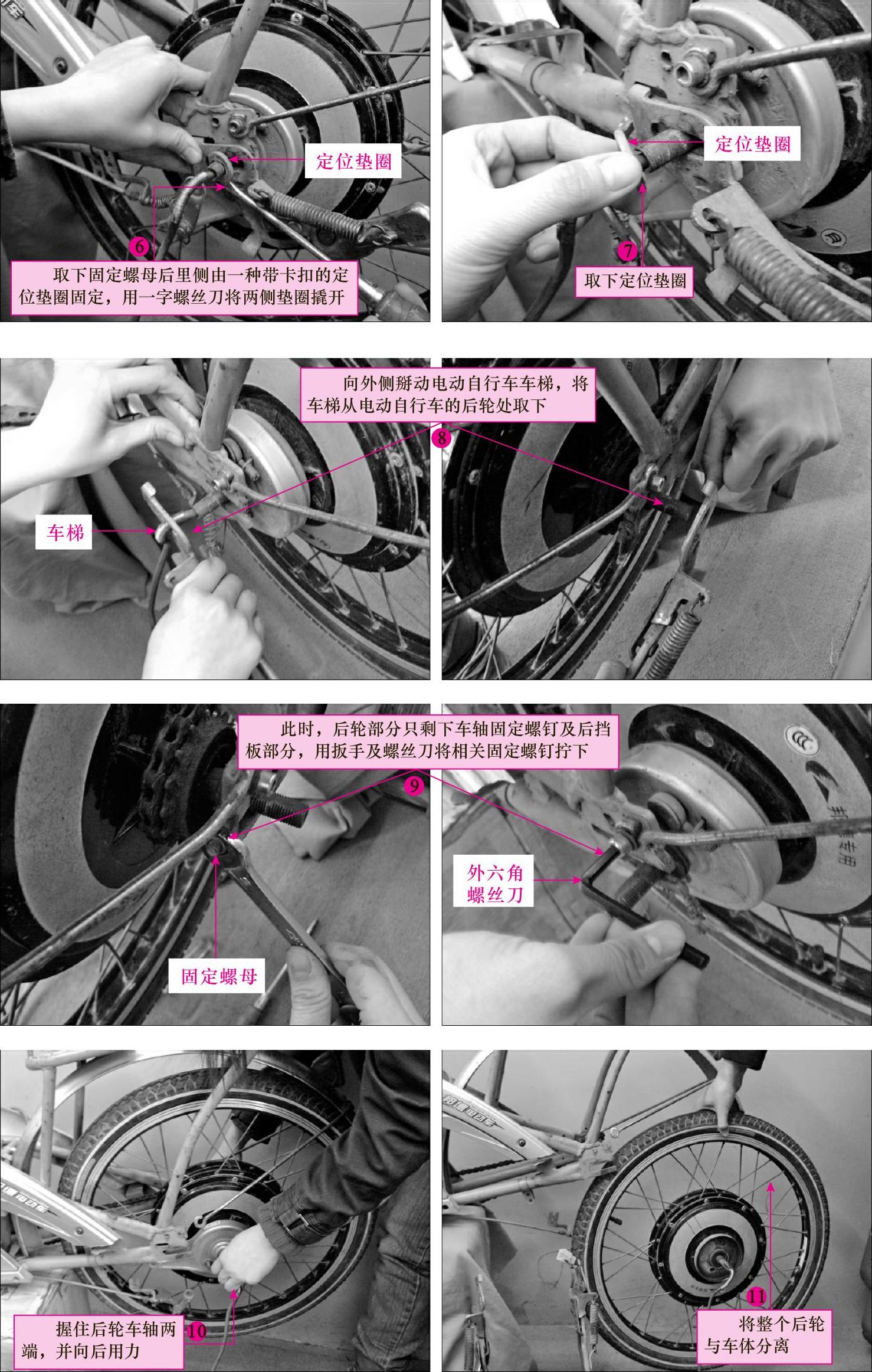 定位垫圈

6

取下固定螺母后里侧由一种带卡扣的定位垫圈固定，用一字螺丝刀将两侧垫圈撬开

定位垫圈

7

取下定位垫圈

向外侧掰动电动自行车车梯，将车梯从电动自行车的后轮处取下

8

车梯

此时，后轮部分只剩下车轴固定螺钉及后挡板部分，用扳手及螺丝刀将相关固定螺钉拧下

9

固定螺母

外六角螺丝刀

握住后轮车轴两端，并向后用力

10

11

将整个后轮与车体分离