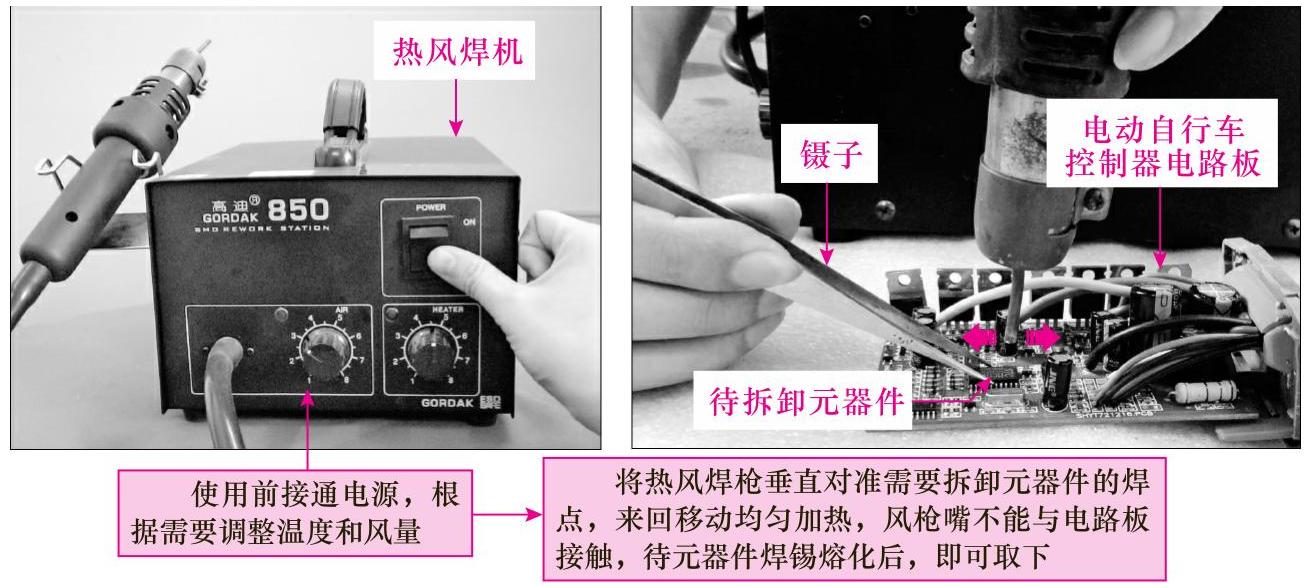 热风焊机

高迪®
GORDAK 850
SMD REWORK STATION

POWER
ON

AIR
1 2 3 4 5 6 7 8

HEATER
1 2 3 4 5 6 7 8

GORDAK

镊子

电动自行车控制器电路板

待拆卸元器件

使用前接通电源，根据需要调整温度和风量

将热风焊枪垂直对准需要拆卸元器件的焊点，来回移动均匀加热，风枪嘴不能与电路板接触，待元器件焊锡熔化后，即可取下