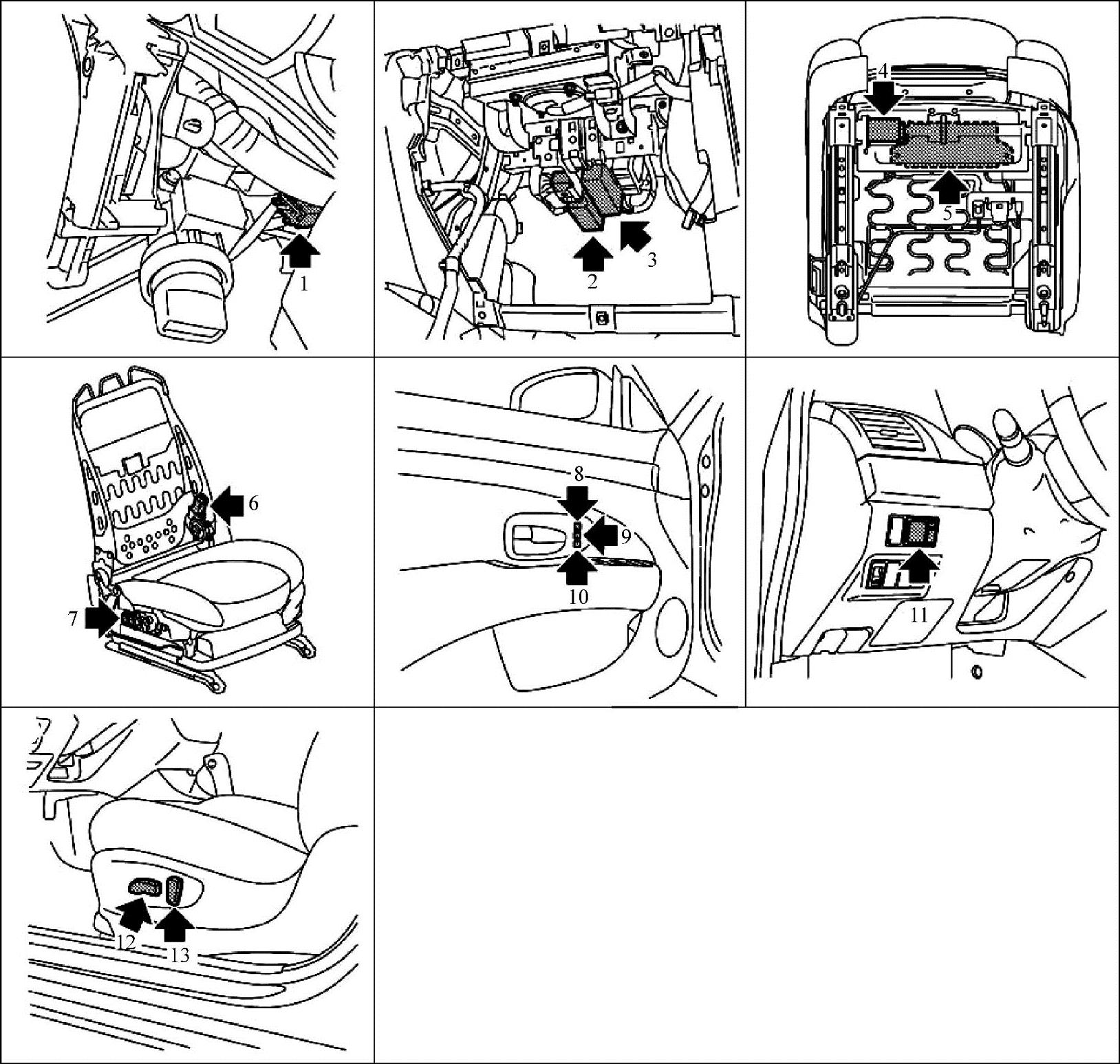 1

2
3

4
5

6
7

8
9
10

11

12
13