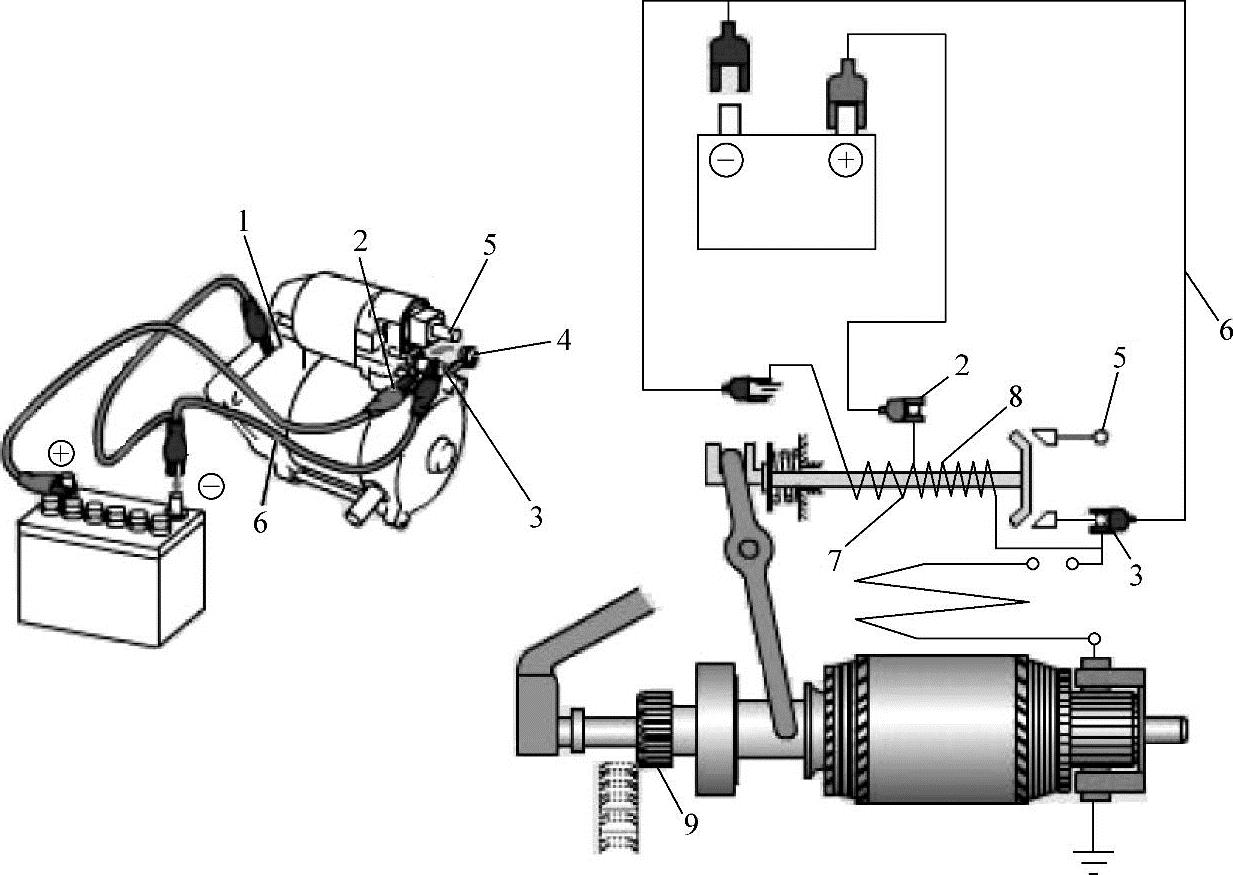 1
2
5
4
3
6
⊕
⊖

⊖
⊕
6
2
5
8
7
3
9