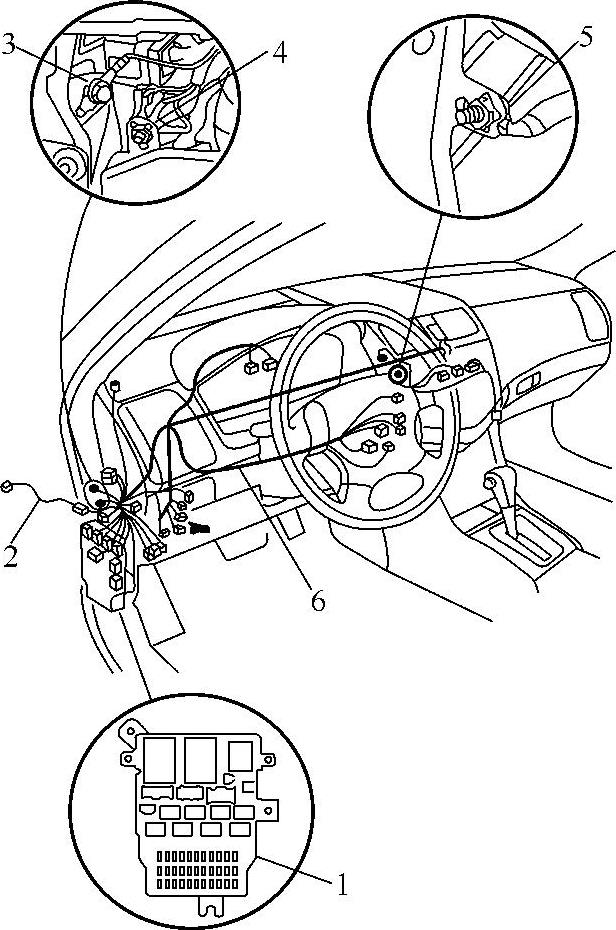 3
4
5
2
6
1