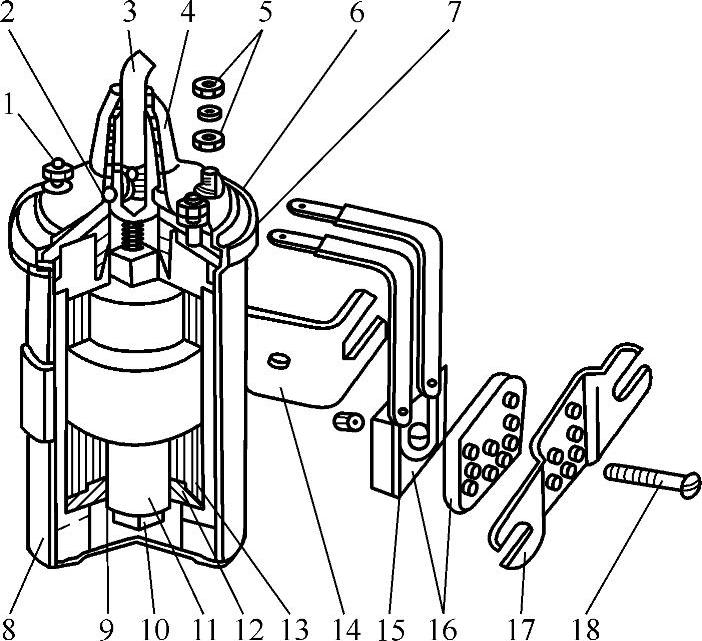 2 3 4 5 6 7
1
8 9 10 11 12 13 14 15 16 17 18