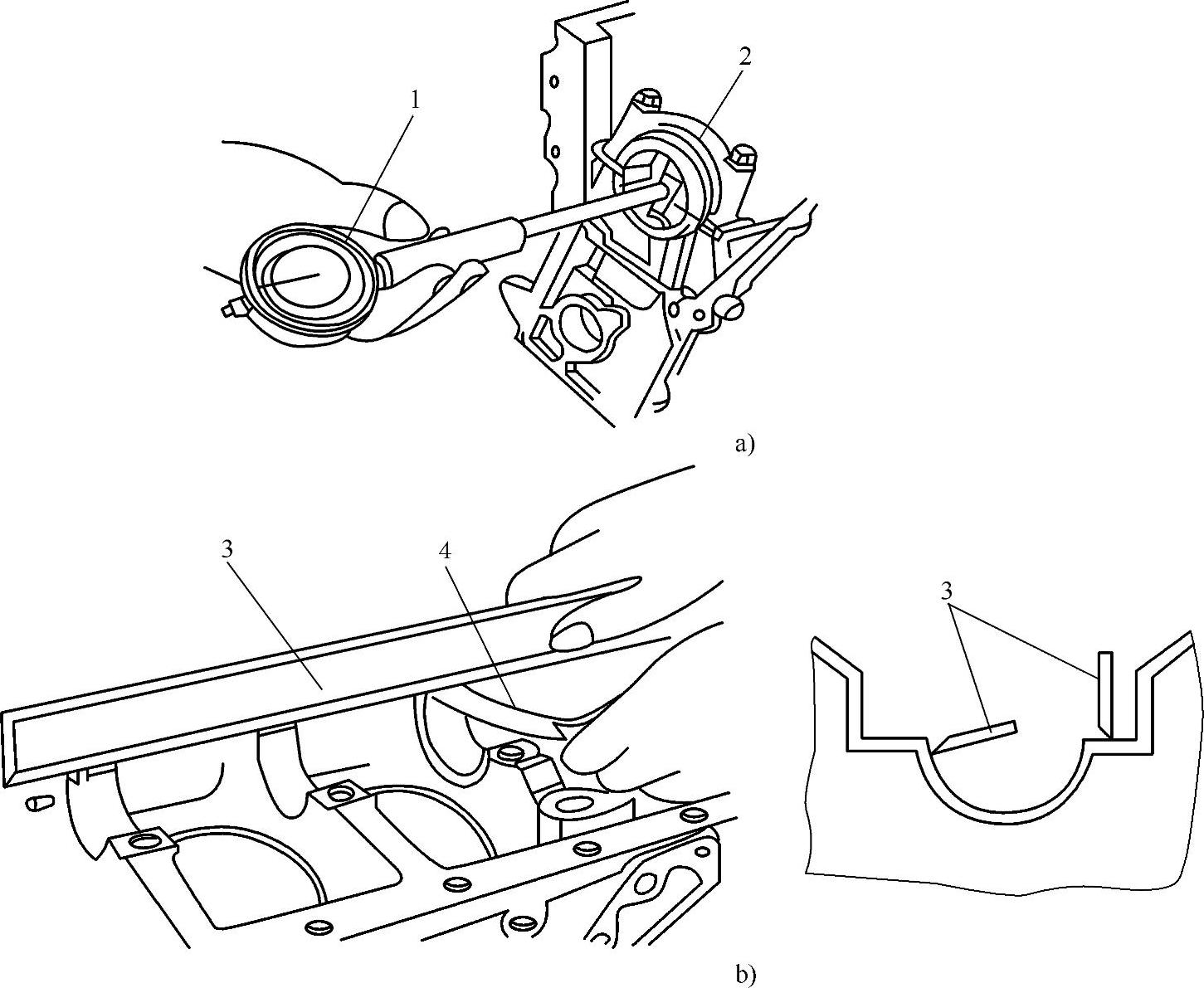 1
2
a)
3
4
3
b)