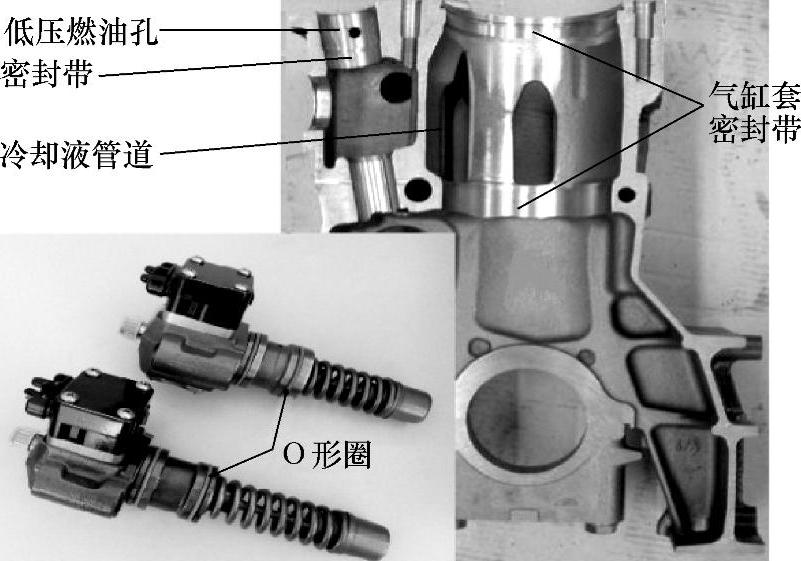 低压燃油孔
密封带
冷却液管道
气缸套密封带
O 形圈