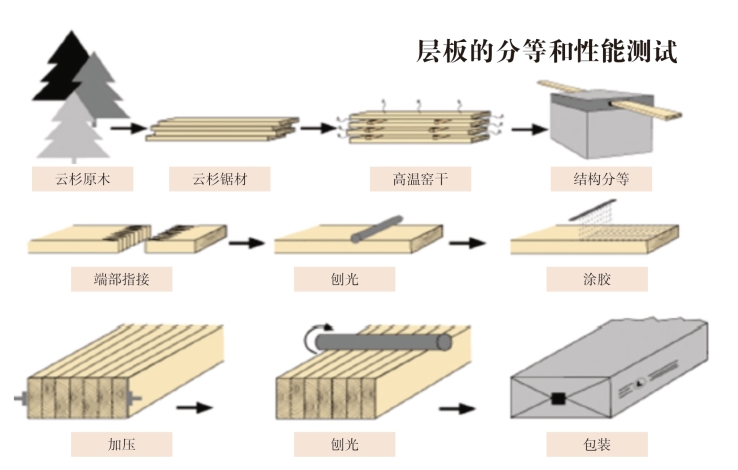 层板的分等和性能测试

云杉原木

云杉锯材

高温窑干

结构分等

端部指接

刨光

涂胶

加压

刨光

包装