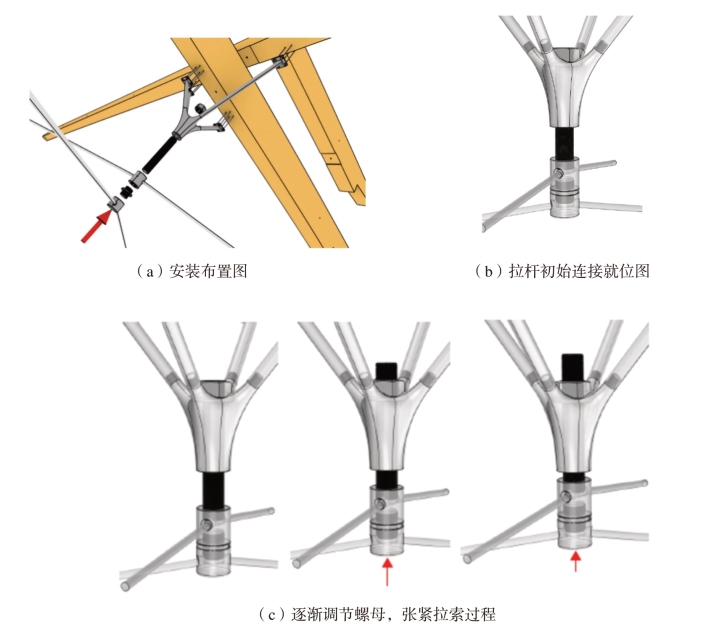 （a）安装布置图

（b）拉杆初始连接就位图

（c）逐渐调节螺母，张紧拉索过程