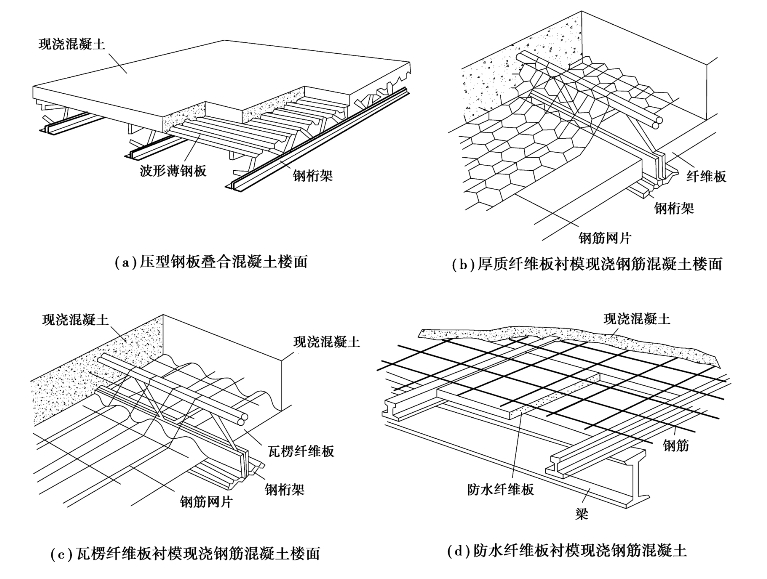 现浇混凝土

波形薄钢板

钢桁架

(a) 压型钢板叠合混凝土楼面

纤维板

钢桁架

钢筋网片

(b) 厚质纤维板衬模现浇钢筋混凝土楼面

现浇混凝土

现浇混凝土

瓦楞纤维板

钢桁架

钢筋网片

(c) 瓦楞纤维板衬模现浇钢筋混凝土楼面

现浇混凝土

钢筋

防水纤维板

梁

(d) 防水纤维板衬模现浇钢筋混凝土