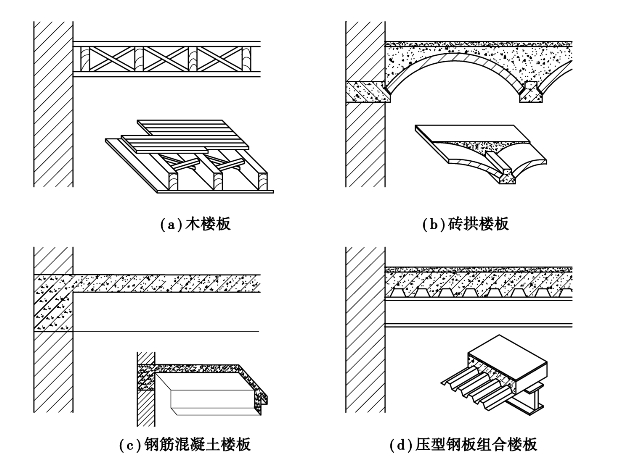 (a) 木楼板

(b) 砖拱楼板

(c) 钢筋混凝土楼板

(d) 压型钢板组合楼板