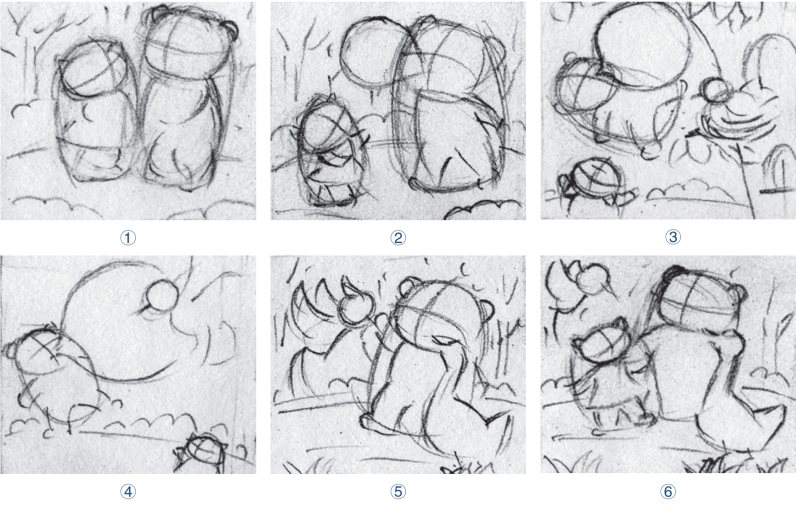 ①

②

③

④

⑤

⑥