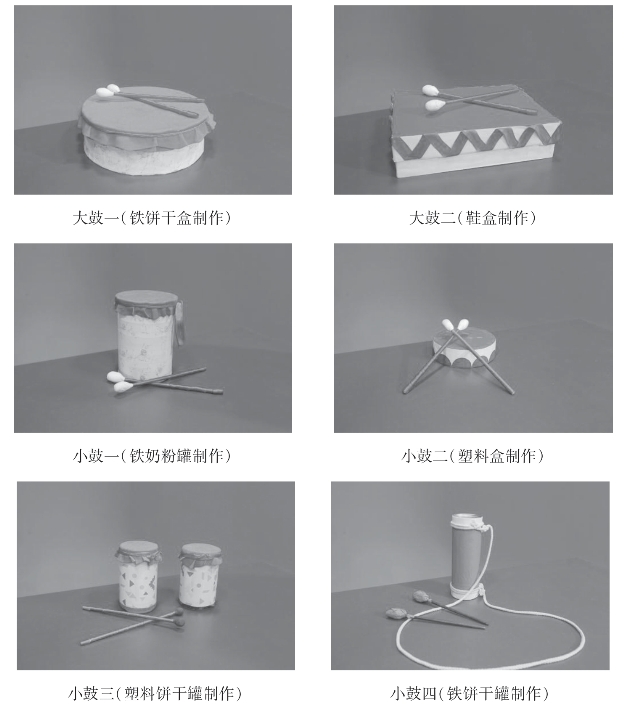 大鼓一(铁饼干盒制作)

大鼓二(鞋盒制作)

小鼓一(铁奶粉罐制作)

小鼓二(塑料盒制作)

小鼓三(塑料饼干罐制作)

小鼓四(铁饼干罐制作)