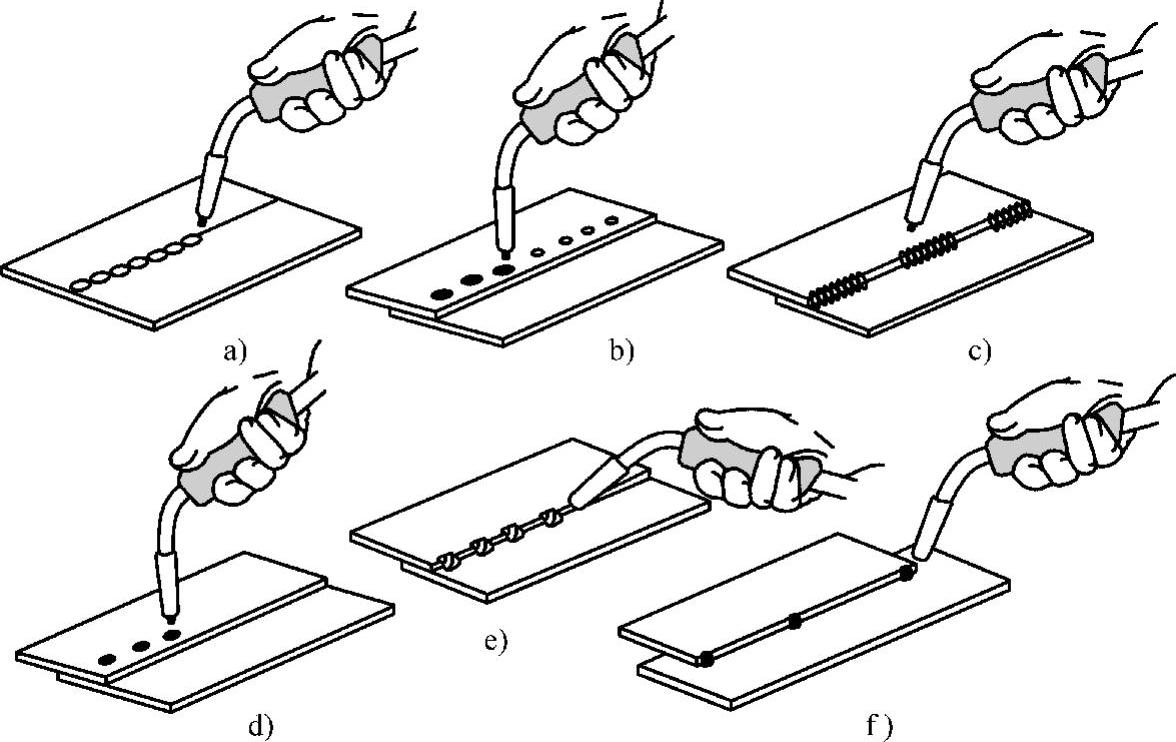 a)

b)

c)

d)

e)

f)