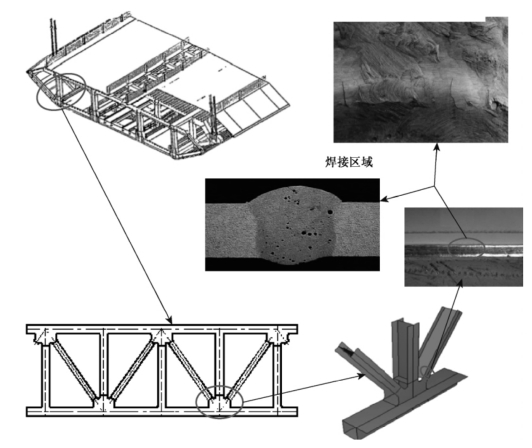 焊接区域