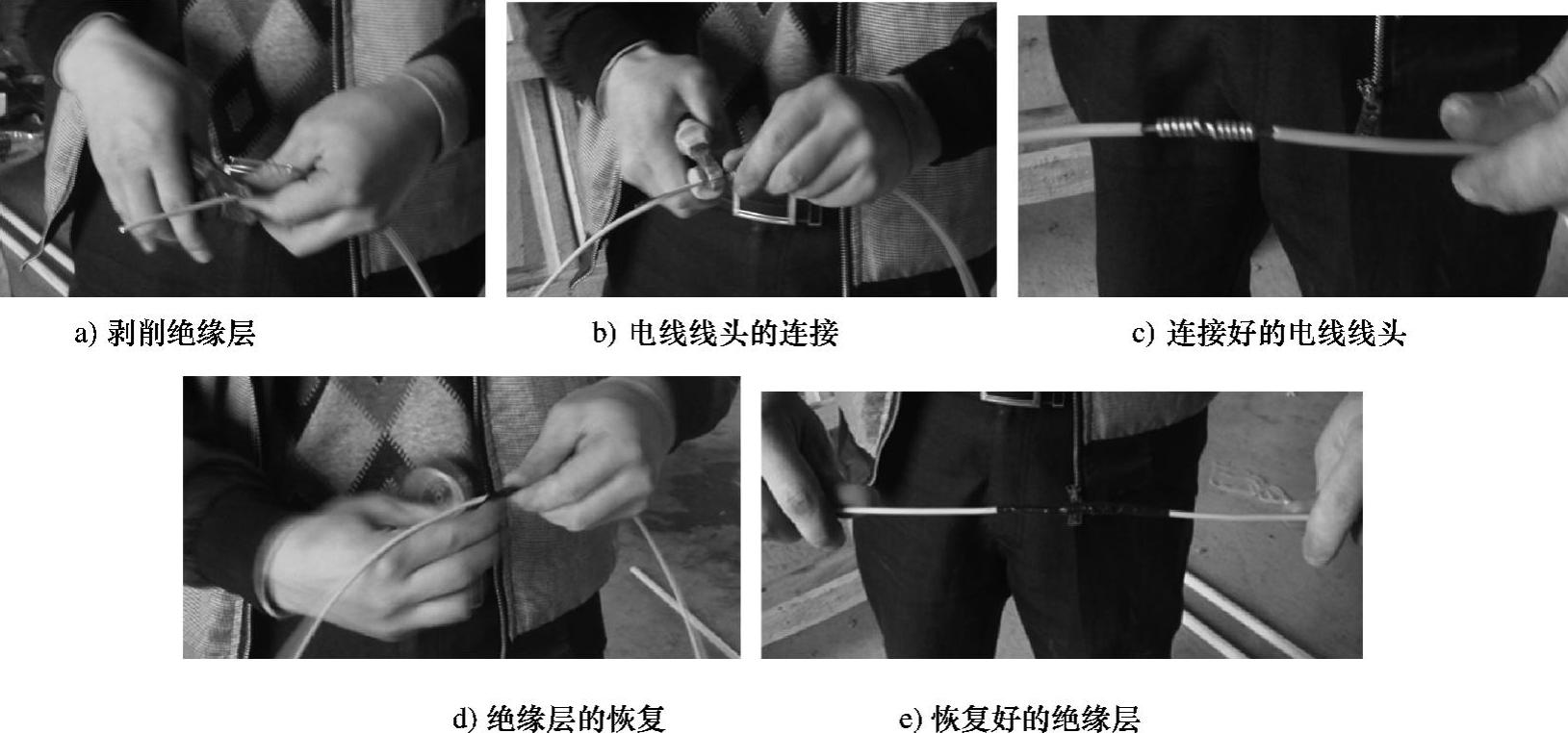 a) 剥削绝缘层

b) 电线线头的连接

c) 连接好的电线线头

d) 绝缘层的恢复

e) 恢复好的绝缘层