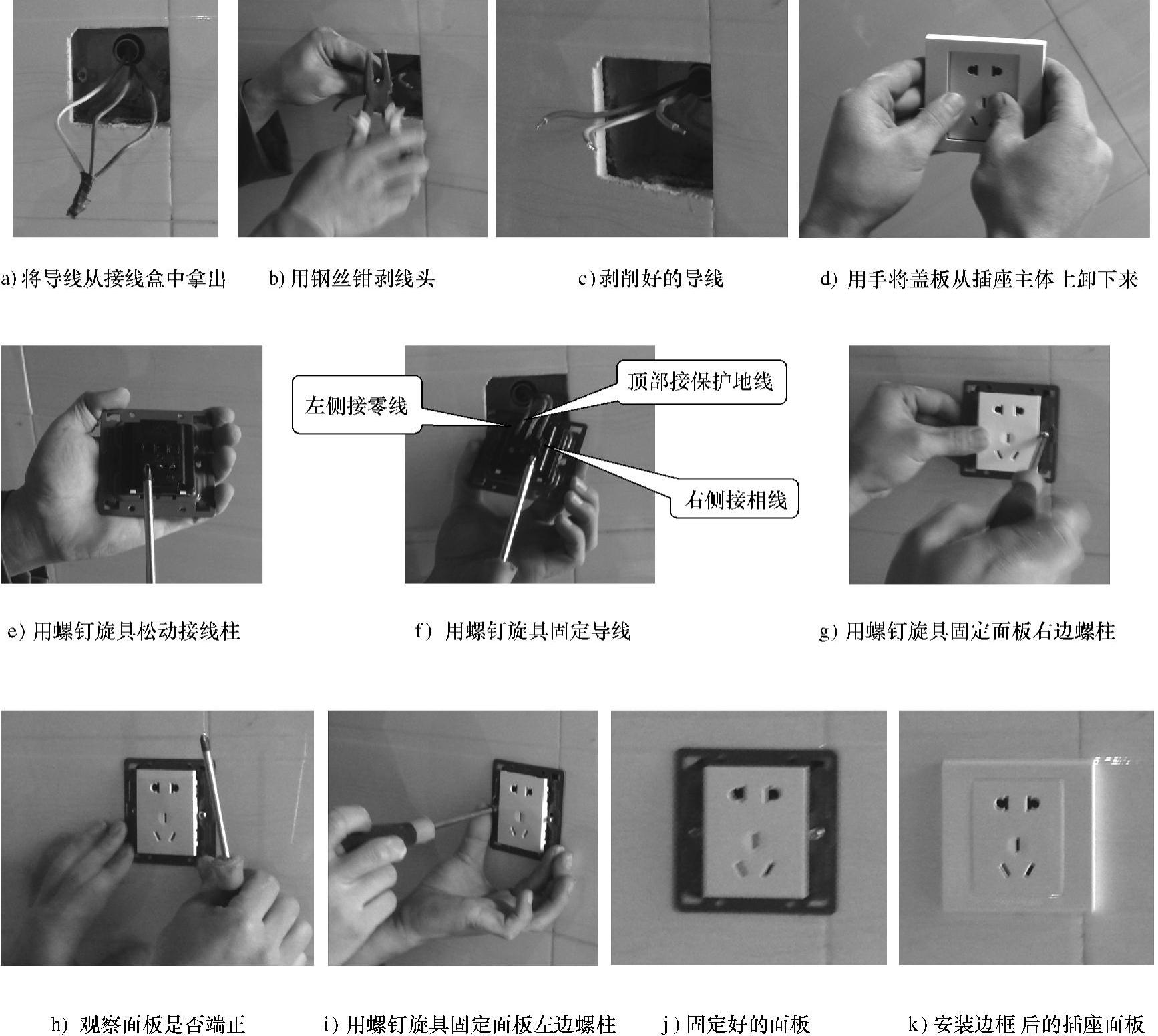 a) 将导线从接线盒中拿出

b) 用钢丝钳剥线头

c) 剥削好的导线

d) 用手将盖板从插座主体上卸下来

左侧接零线

顶部接保护地线

右侧接相线

e) 用螺钉旋具松动接线柱

f) 用螺钉旋具固定导线

g) 用螺钉旋具固定面板右边螺柱

h) 观察面板是否端正

i) 用螺钉旋具固定面板左边螺柱

j) 固定好的面板

k) 安装边框后的插座面板