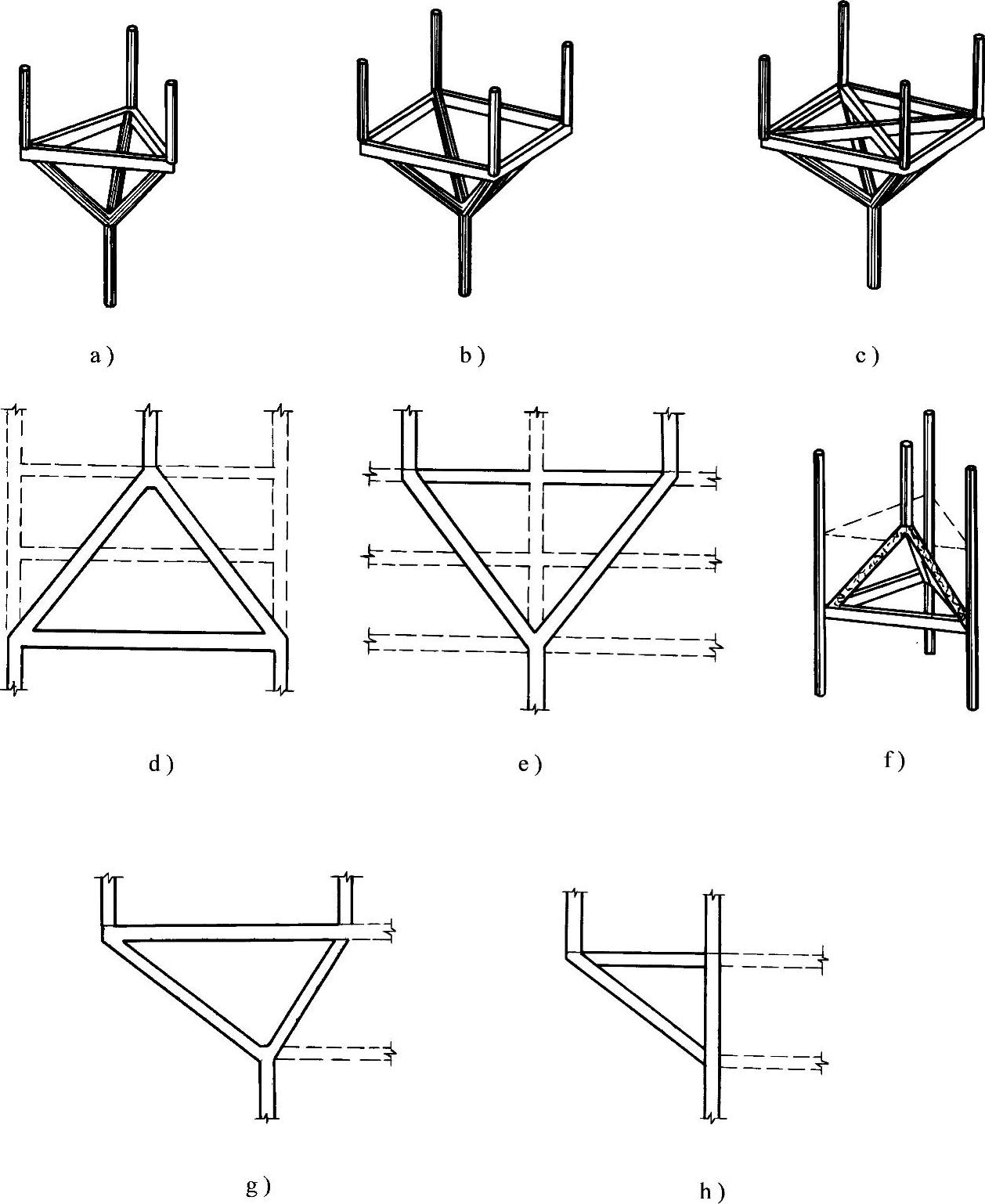 a)

b)

c)

d)

e)

f)

g)

h)