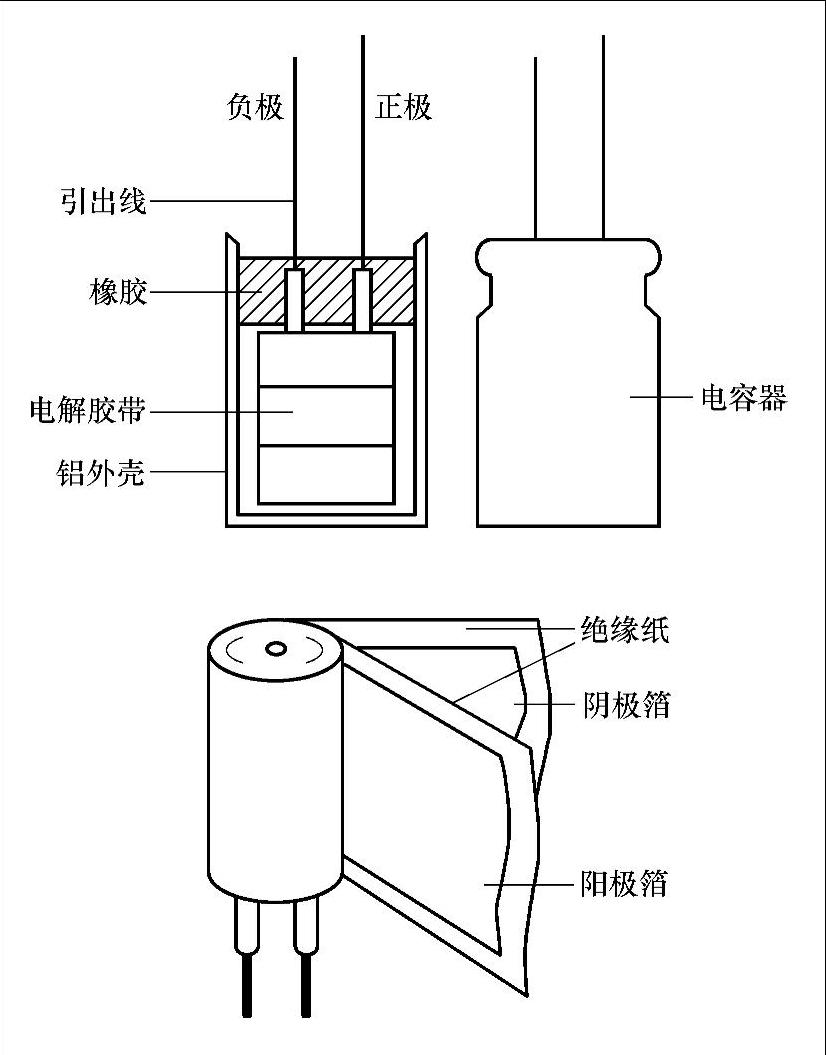 负极
正极
引出线
橡胶
电解胶带
铝外壳
电容器
绝缘纸
阴极箔
阳极箔