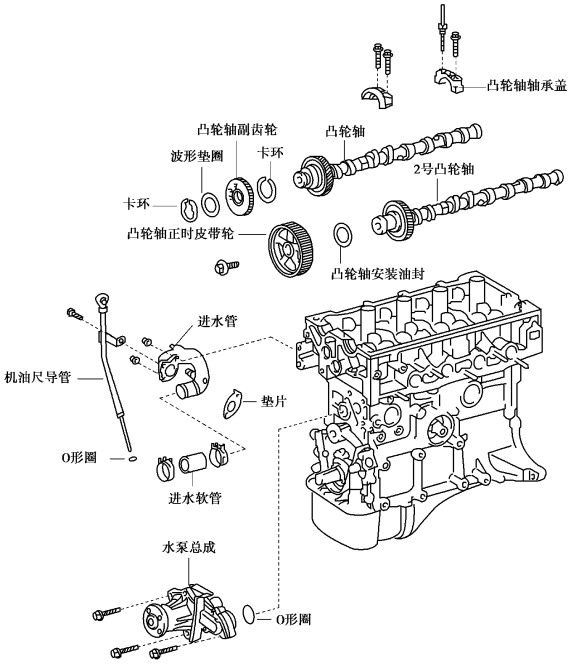 凸轮轴轴承盖

凸轮轴副齿轮

凸轮轴

波形垫圈

卡环

2号凸轮轴

卡环

凸轮轴正时皮带轮

凸轮轴安装油封

进水管

机油尺导管

垫片

O形圈

进水软管

水泵总成

O形圈