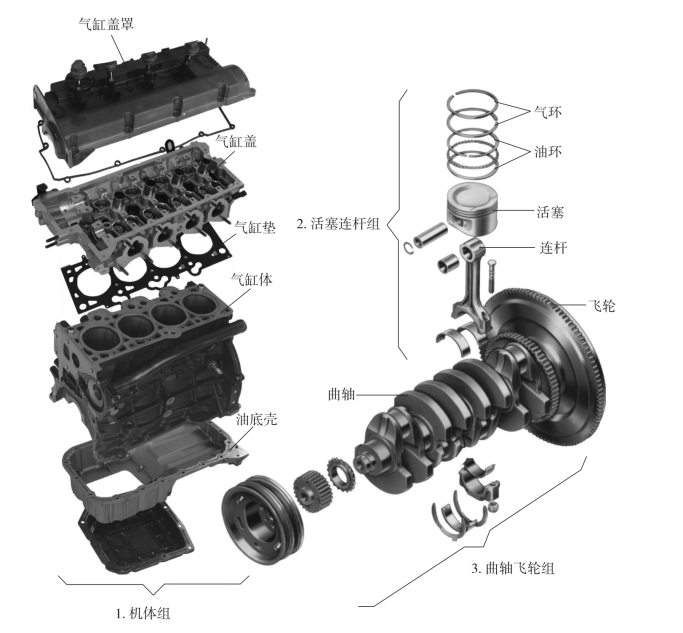 气缸盖罩
气缸盖
气缸垫
气缸体
油底壳
1. 机体组
2. 活塞连杆组
气环
油环
活塞
连杆
飞轮
曲轴
3. 曲轴飞轮组