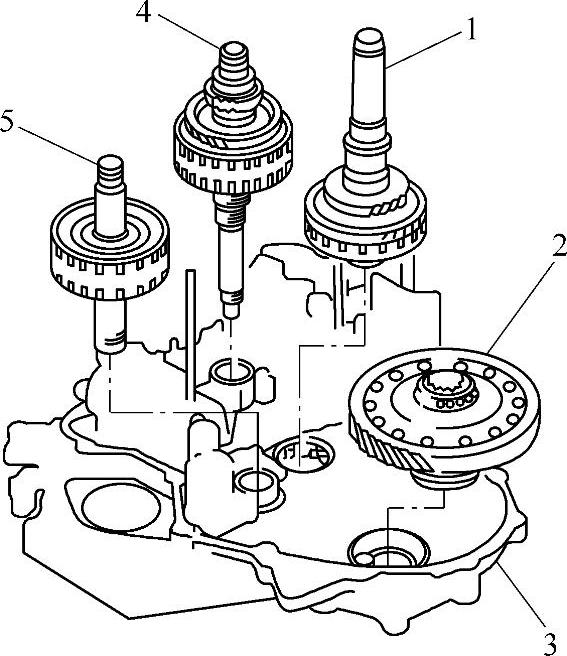 4
1
5
2
3