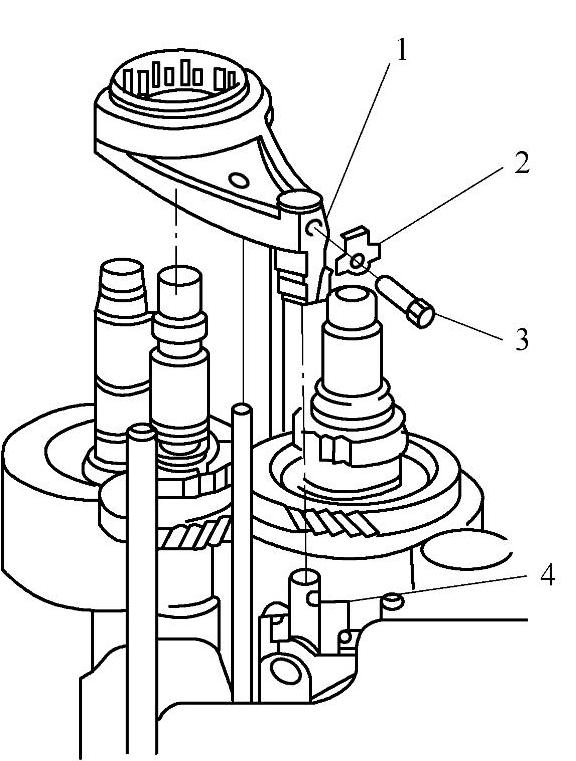 1
2
3
4