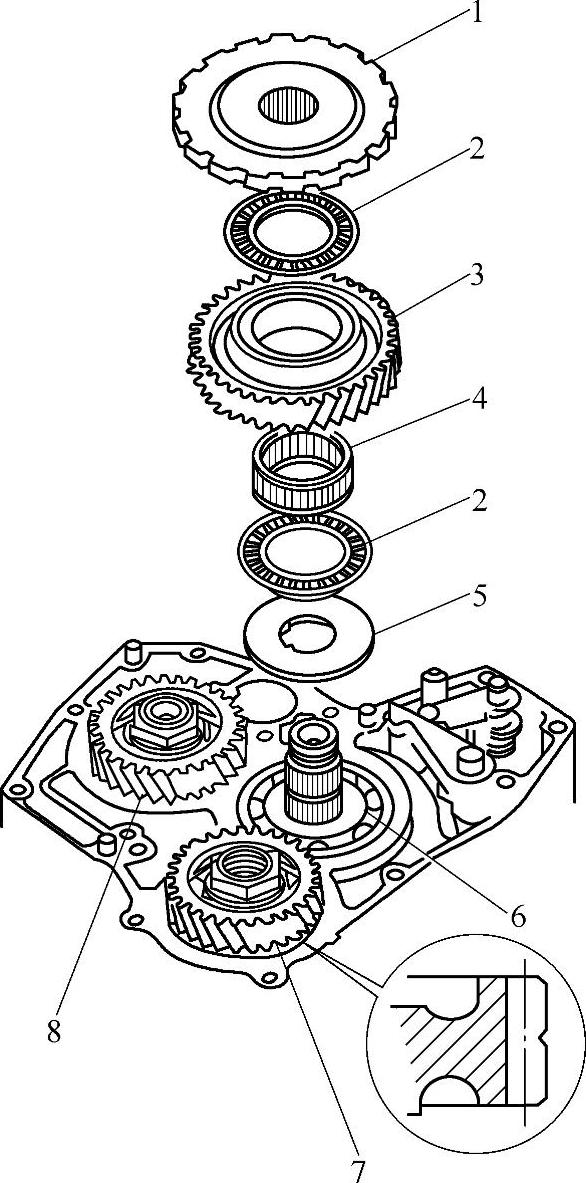 1
2
3
4
2
5
6
8
7