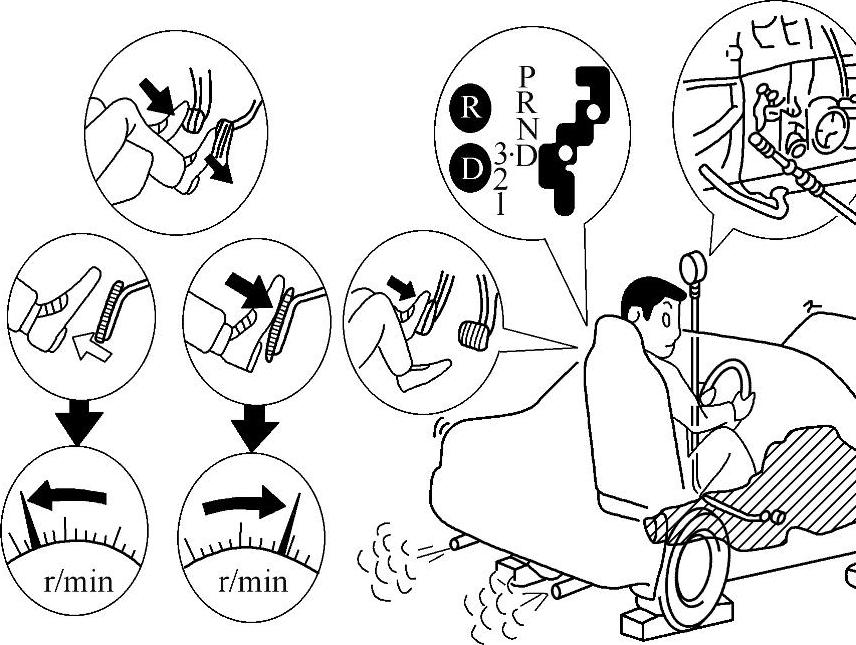 R
D
P
R
N
3·D
2
1

r/min

r/min