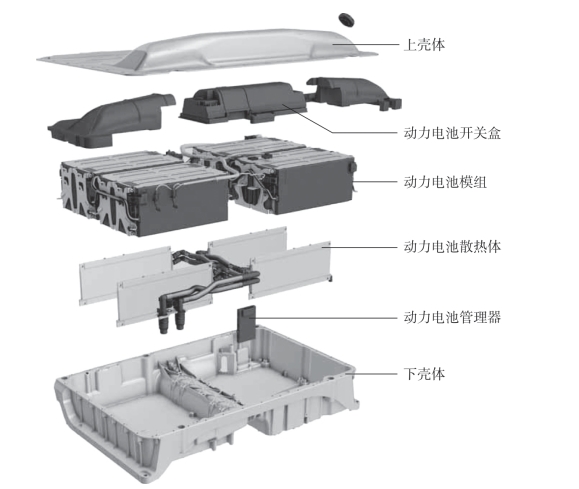 上壳体

动力电池开关盒

动力电池模组

动力电池散热体

动力电池管理器

下壳体