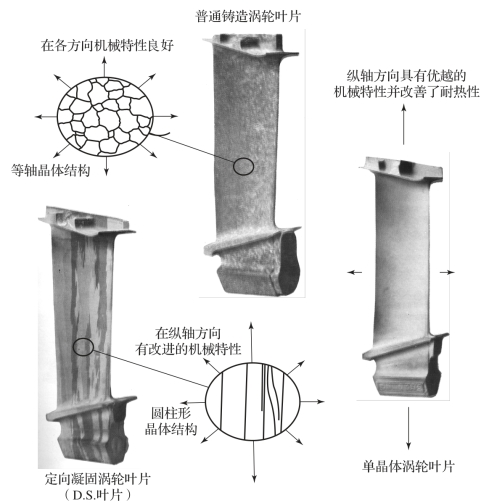 普通铸造涡轮叶片

在各方向机械特性良好

等轴晶体结构

纵轴方向具有优越的机械特性并改善了耐热性

在纵轴方向有改进的机械特性

圆柱形晶体结构

定向凝固涡轮叶片（D.S.叶片）

单晶体涡轮叶片