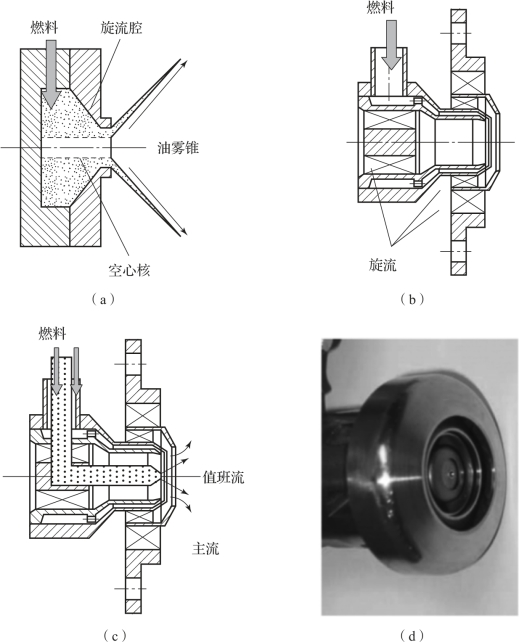 燃料
旋流腔
油雾锥
空心核
（a）

燃料
旋流
（b）

燃料
值班流
主流
（c）

（d）