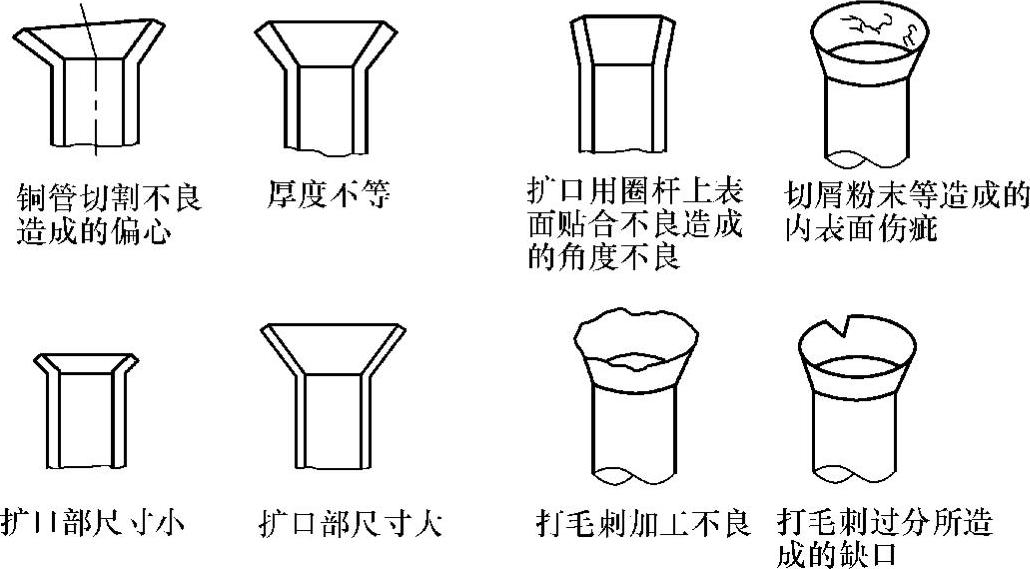 铜管切割不良造成的偏心

厚度不等

扩口用圈杆上表面贴合不良造成的角度不良

切屑粉末等造成的内表面伤疵

扩口部尺寸小

扩口部尺寸大

打毛刺加工不良

打毛刺过分所造成的缺口