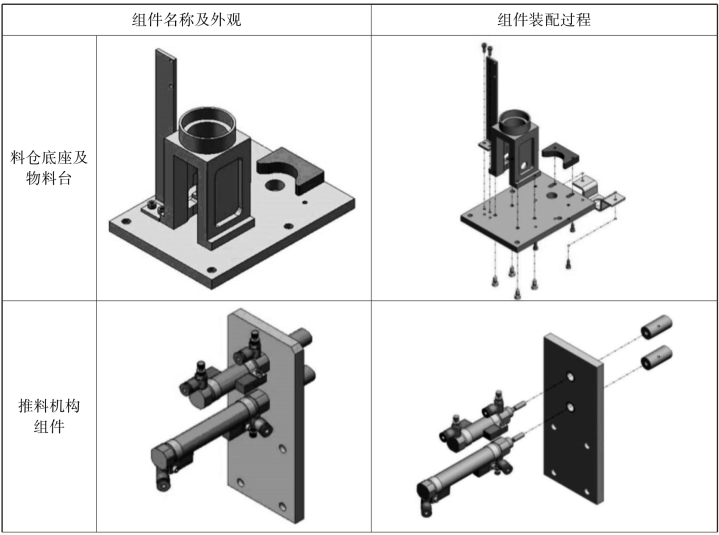 | 组件名称及外观 | | 组件装配过程 |
|---|---|---|
| 料仓底座及物料台 | | |
| 推料机构组件 | | |