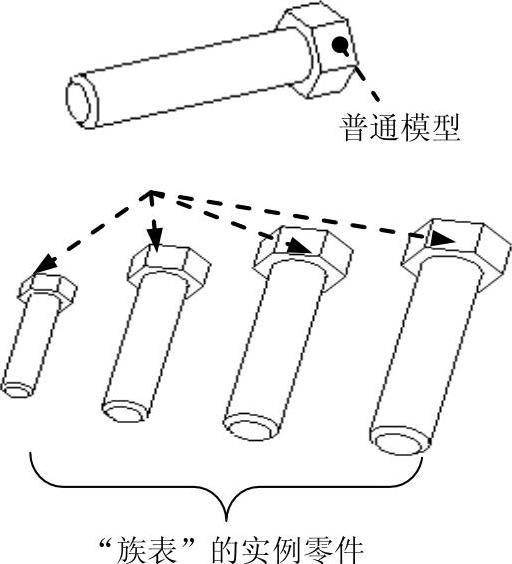 普通模型

“族表”的实例零件